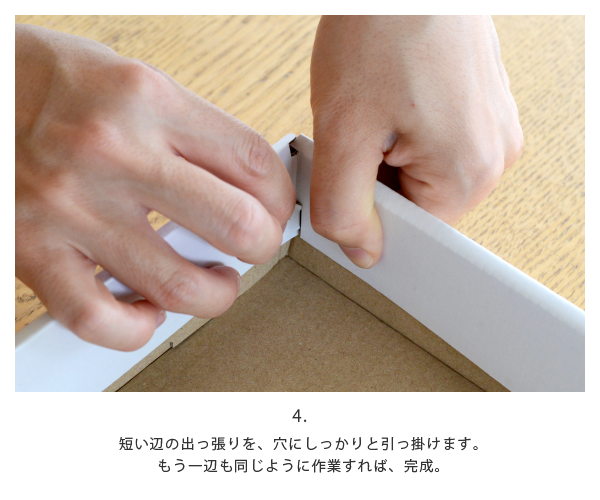 4.

短い辺の出っ張りを、穴にしっかりと引っ掛けます。
もう一辺も同じように作業すれば、完成。